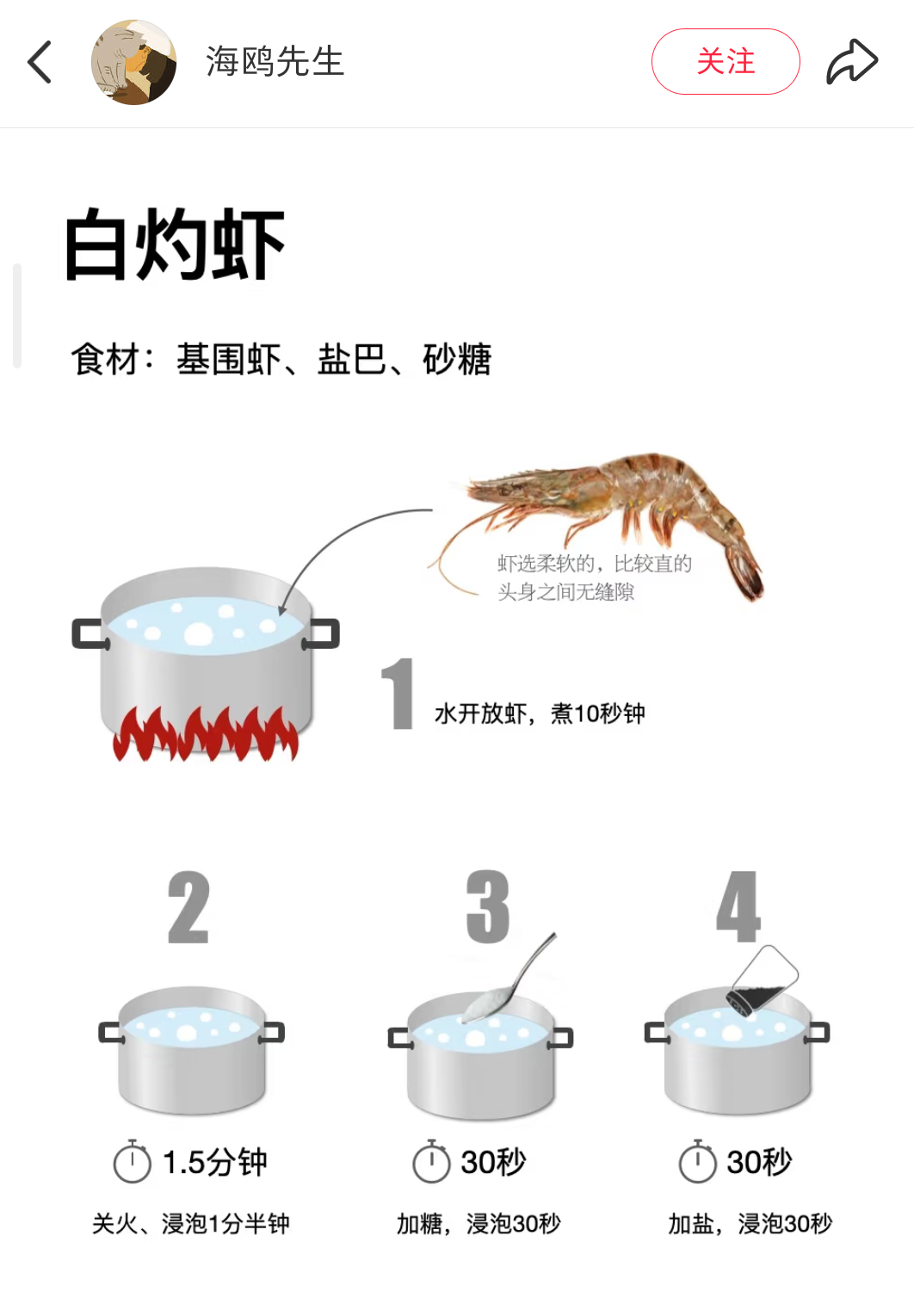 海鸥先生

关注

白灼虾

食材：基围虾、盐巴、砂糖

虾选柔软的，比较直的
头身之间无缝隙

1

水开放虾，煮10秒钟

2

1.5分钟

关火、浸泡1分半钟

3

30秒

加糖，浸泡30秒

4

30秒

加盐，浸泡30秒