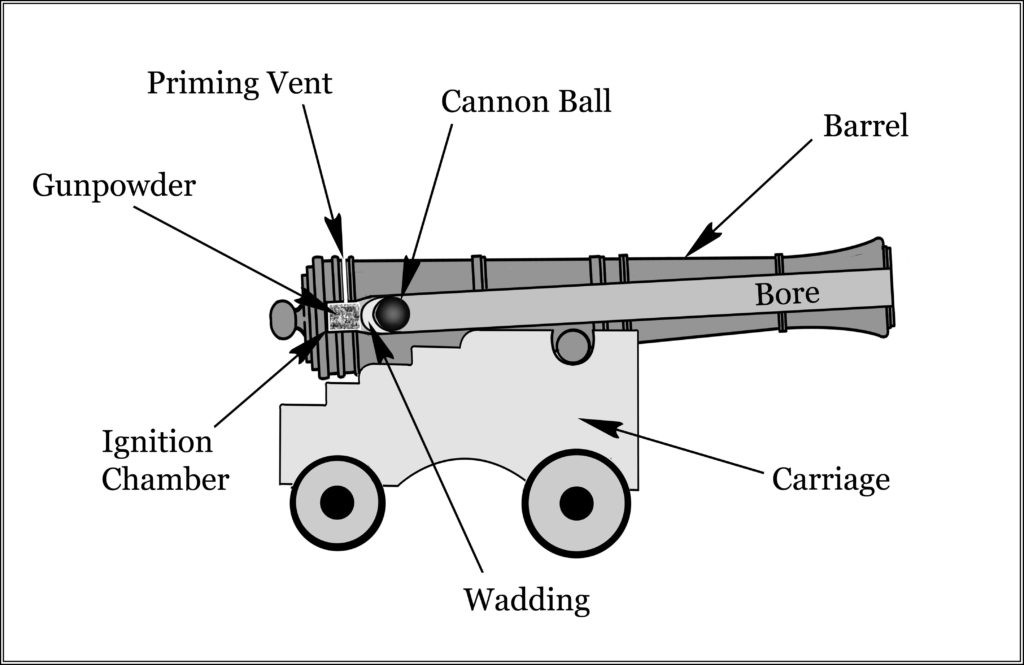 Priming Vent

Cannon Ball

Barrel

Gunpowder

Bore

Ignition Chamber

Carriage

Wadding