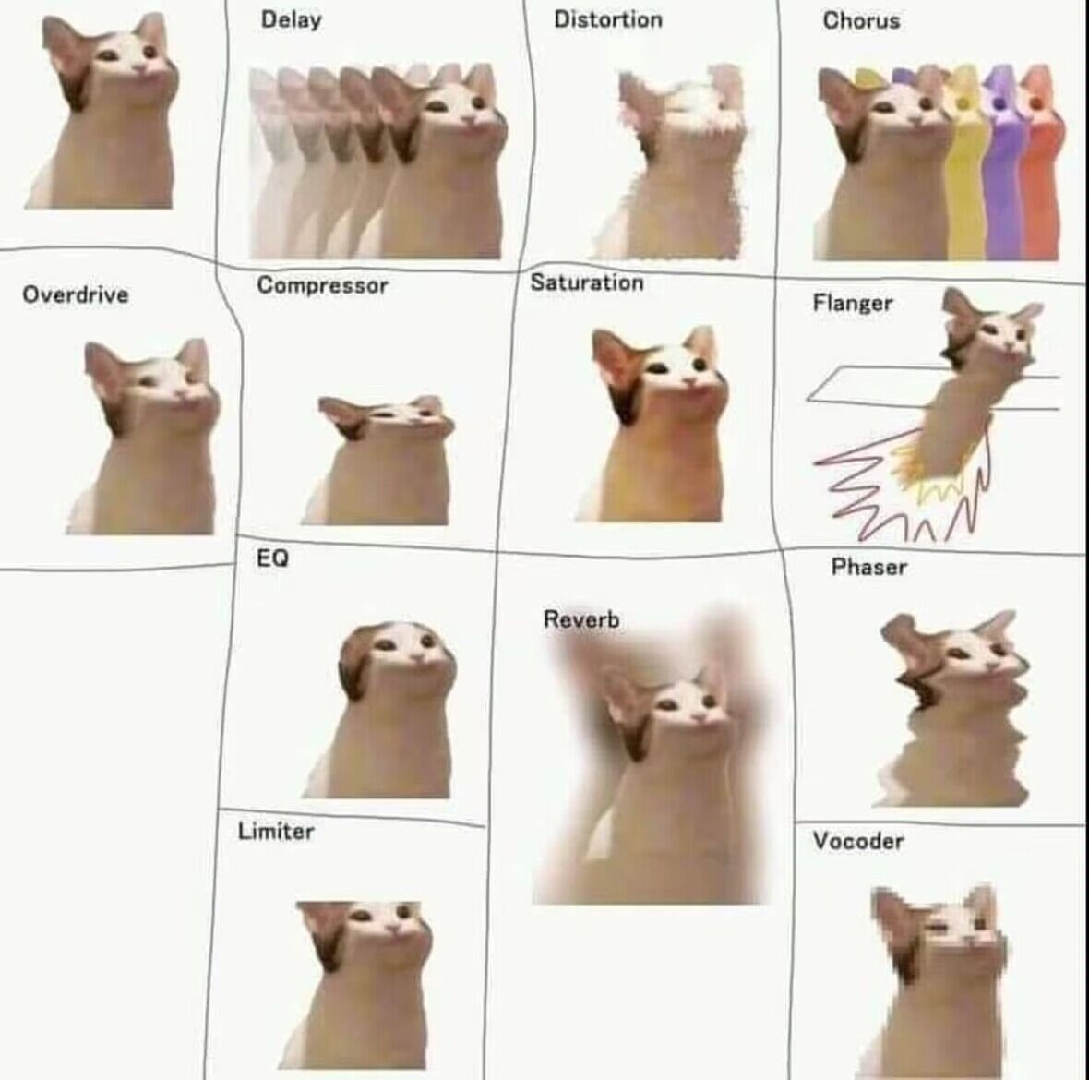 Delay

Distortion

Chorus

Overdrive

Compressor

Saturation

Flanger

EQ

Reverb

Phaser

Limiter

Vocoder