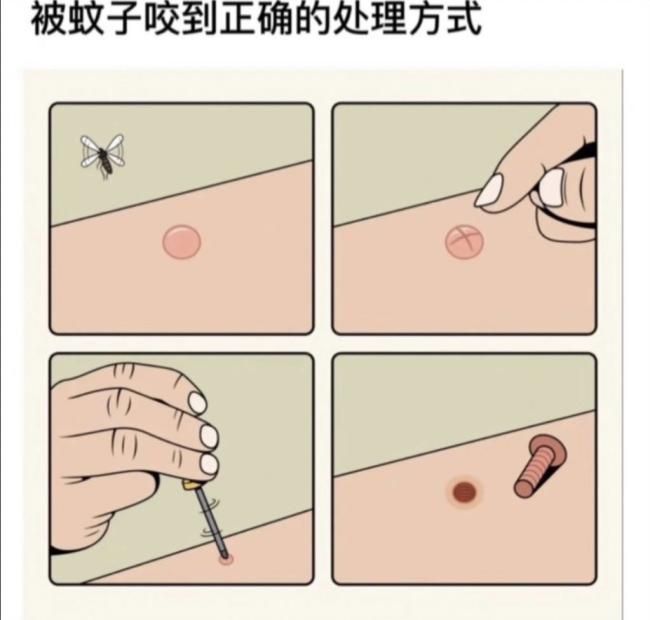 被蚊子咬到正确的处理方式