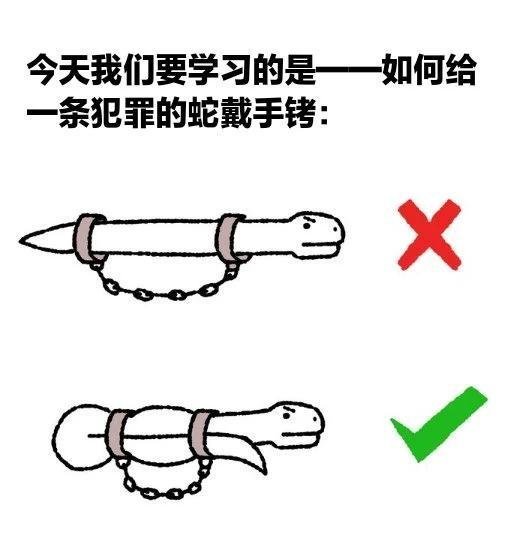 今天我们要学习的是——如何给一条犯罪的蛇戴手铐：