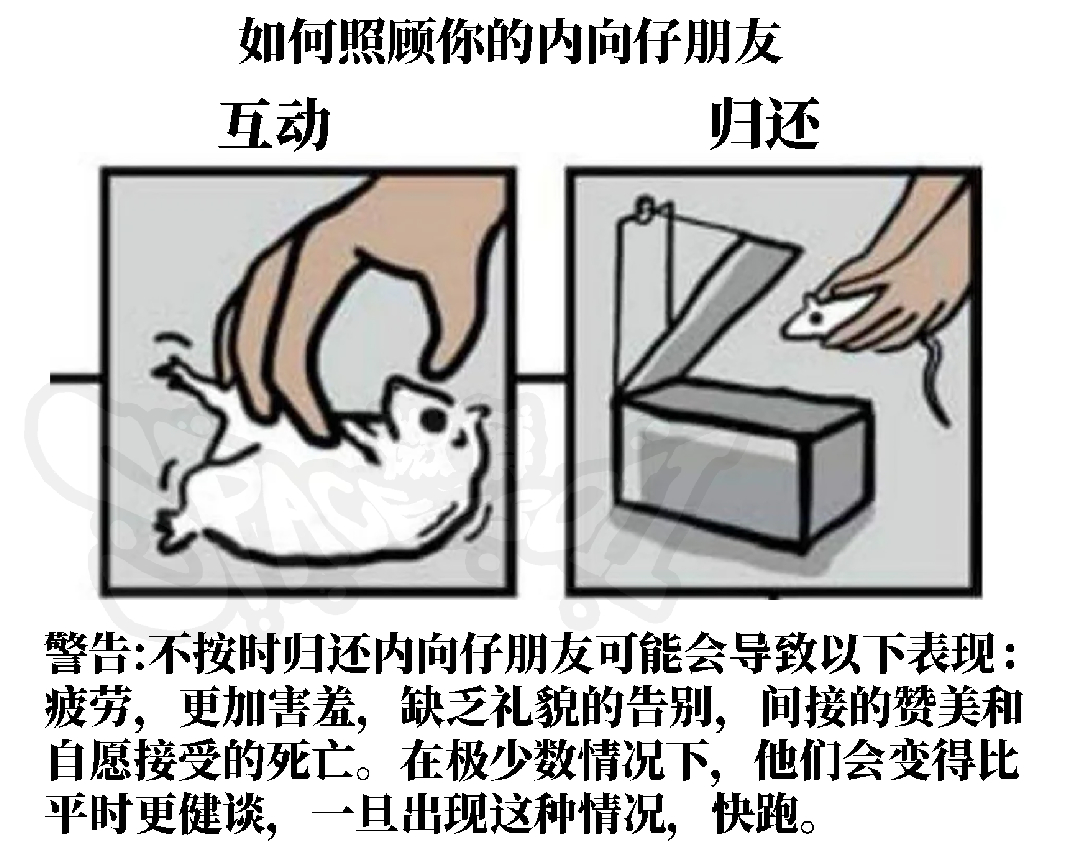 如何照顾你的内向仔朋友

互动

归还

警告:不按时归还内向仔朋友可能会导致以下表现：疲劳，更加害羞，缺乏礼貌的告别，间接的赞美和自愿接受的死亡。在极少数情况下，他们会变得比平时更健谈，一旦出现这种情况，快跑。