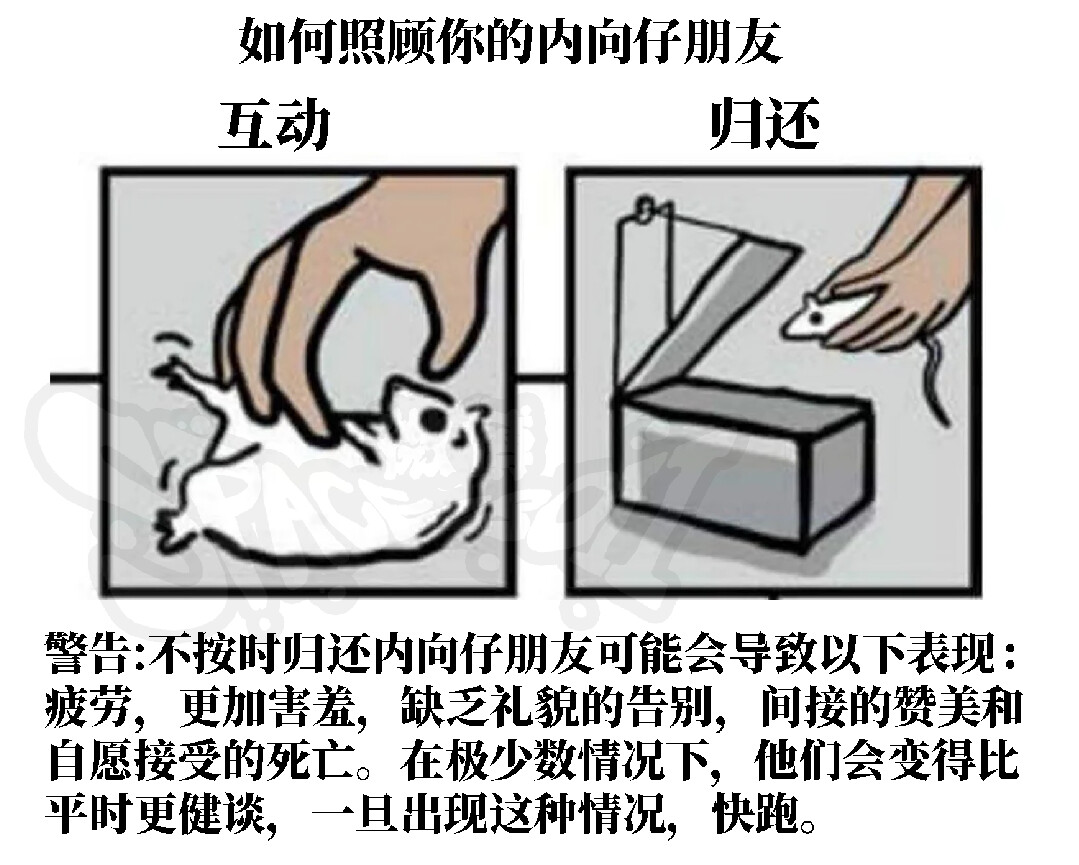 如何照顾你的内向仔朋友

互动

归还

警告:不按时归还内向仔朋友可能会导致以下表现：疲劳，更加害羞，缺乏礼貌的告别，间接的赞美和自愿接受的死亡。在极少数情况下，他们会变得比平时更健谈，一旦出现这种情况，快跑。